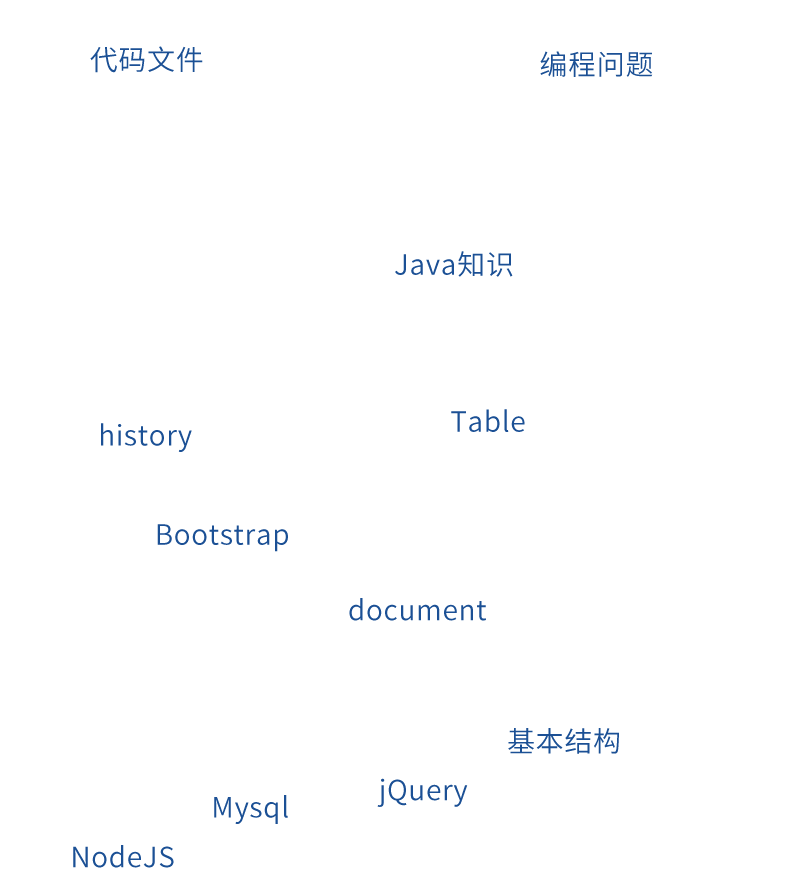 代码文件

编程问题

Java知识

Table

history

Bootstrap

document

基本结构

jQuery

Mysql

NodeJS